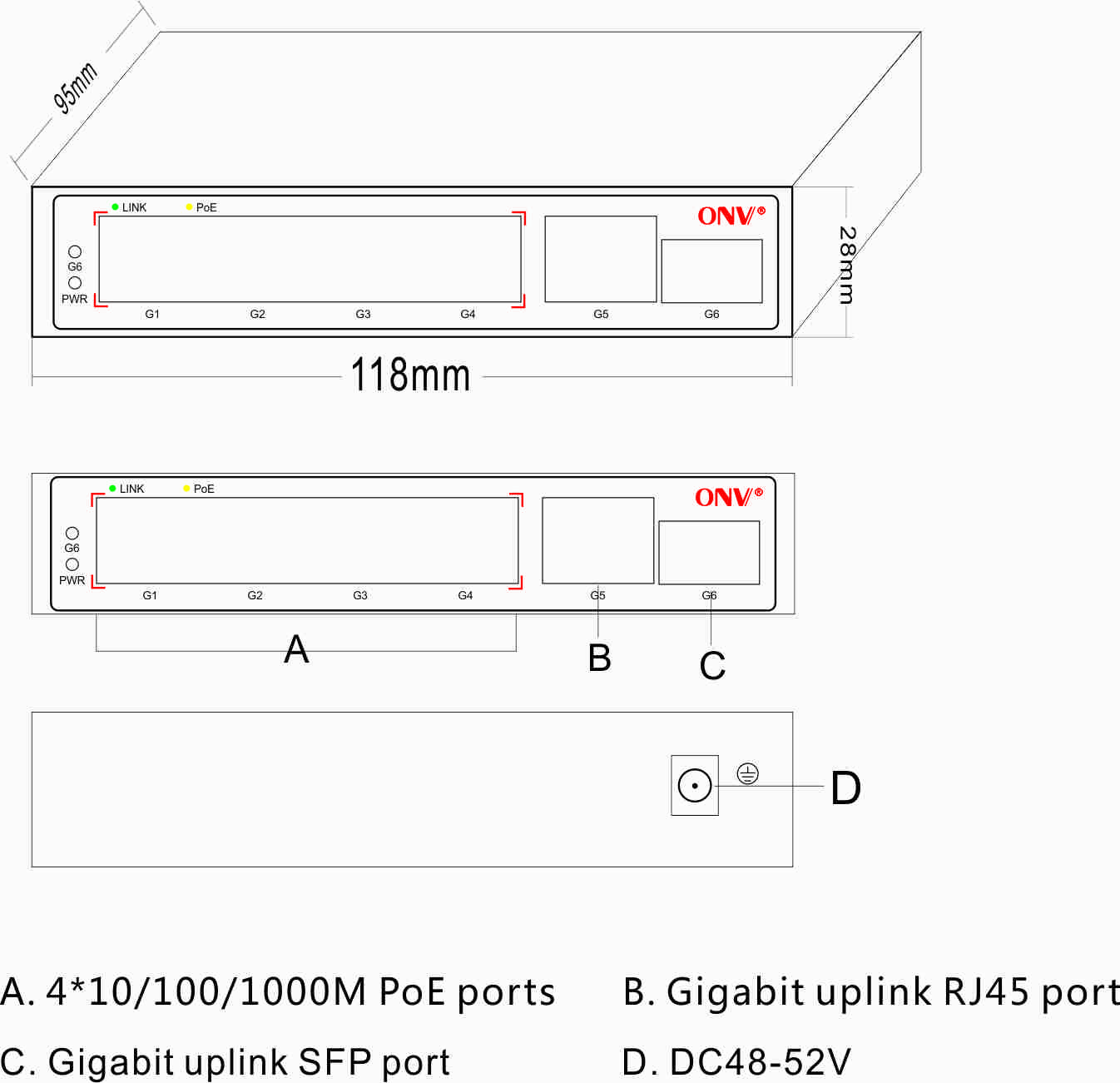 95mm

LINK PoE

ONV®

G6
PWR

G1 G2 G3 G4 G5 G6

28mm

118mm

LINK PoE

ONV®

G6
PWR

G1 G2 G3 G4 G5 G6

A B C

D

A. 4*10/100/1000M PoE ports
B. Gigabit uplink RJ45 port
C. Gigabit uplink SFP port
D. DC48-52V