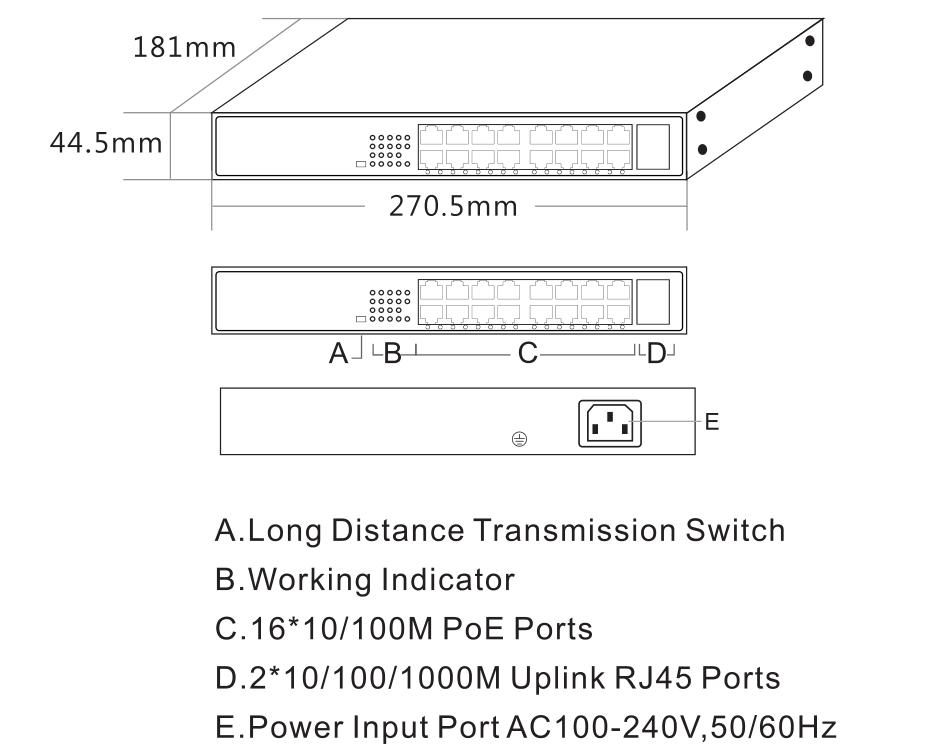 181mm
44.5mm
270.5mm

A B C D

E

A.Long Distance Transmission Switch
B.Working Indicator
C.16*10/100M PoE Ports
D.2*10/100/1000M Uplink RJ45 Ports
E.Power Input Port AC100-240V,50/60Hz